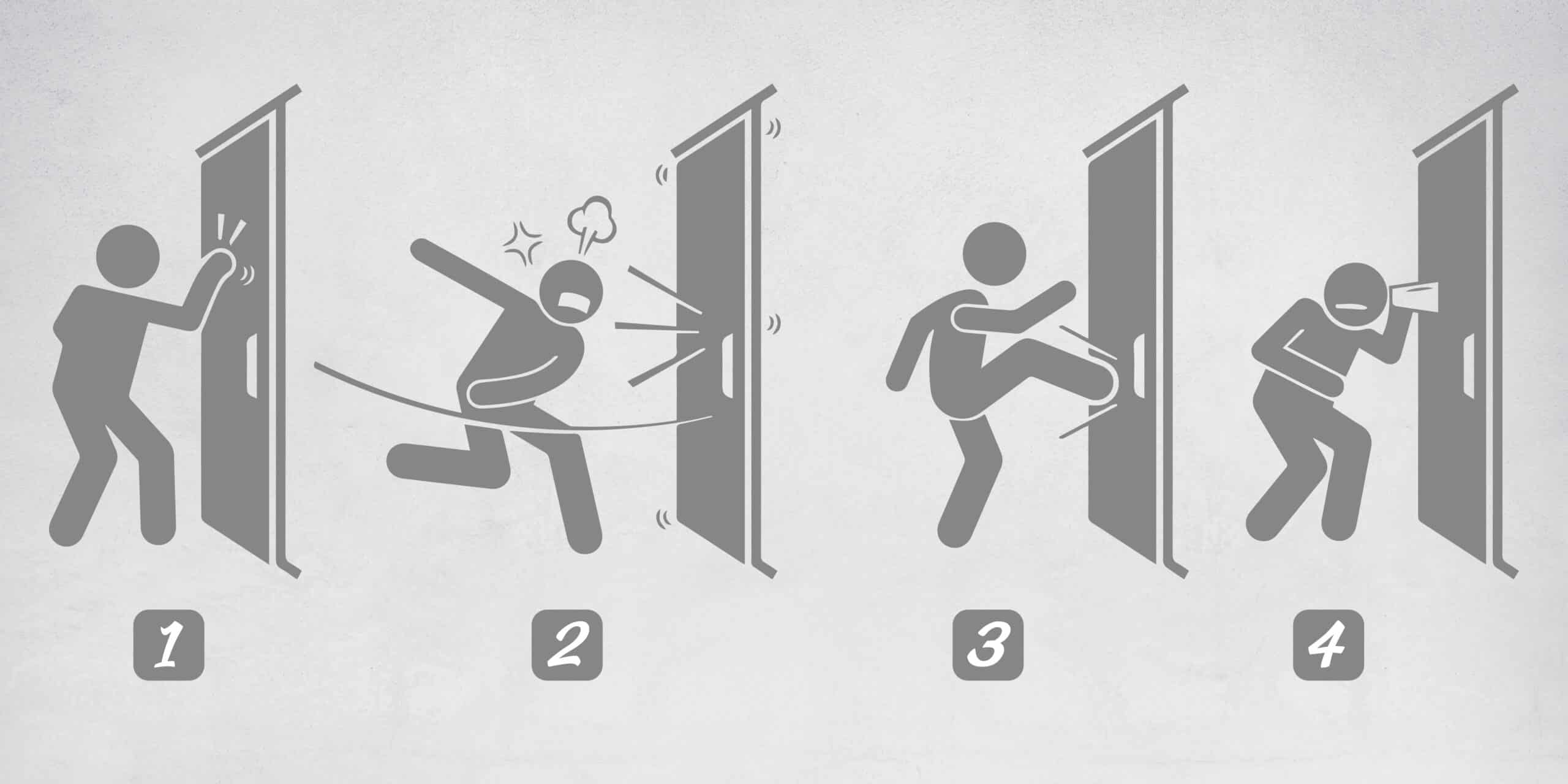 1

2

3

4